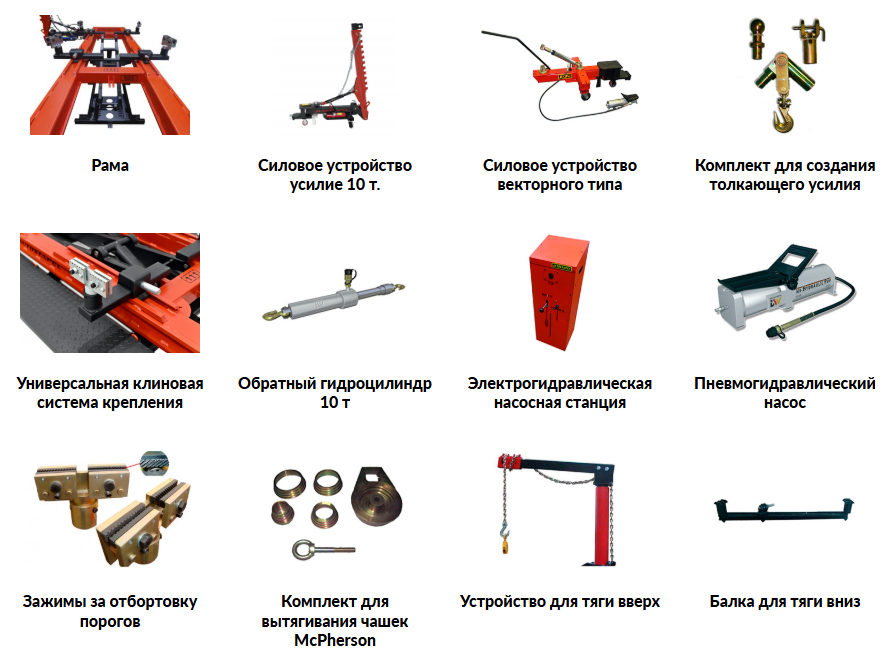 Рама

Силовое устройство усилие 10 т.

Силовое устройство векторного типа

Комплект для создания толкающего усилия

Универсальная клиновая система крепления

Обратный гидроцилиндр 10 т

Электрогидравлическая насосная станция

Пневмогидравлический насос

Зажимы за отбортовку порогов

Комплект для вытягивания чашек McPherson

Устройство для тяги вверх

Балка для тяги вниз